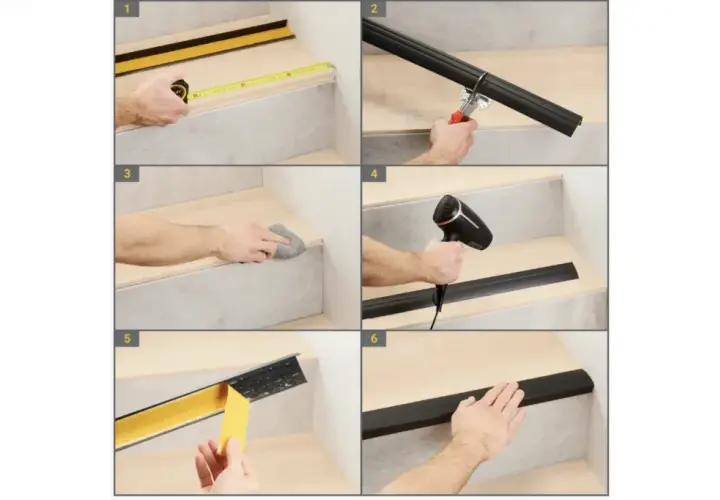 1

2

3

4

5

6