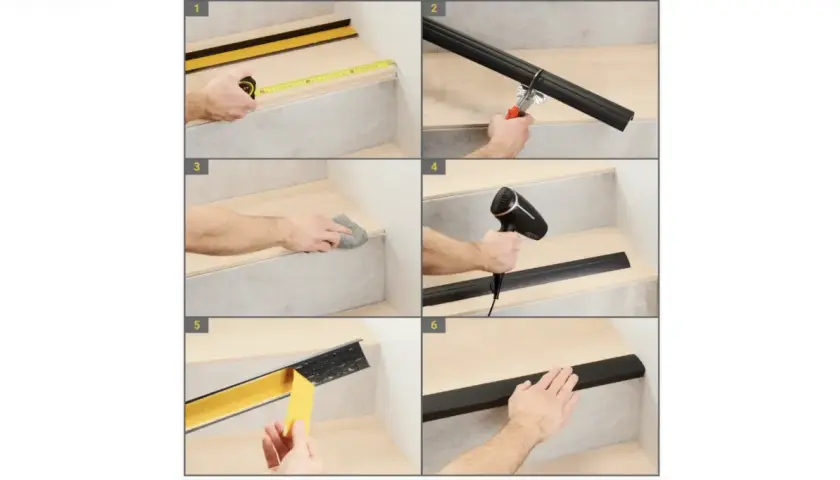 1

2

3

4

5

6