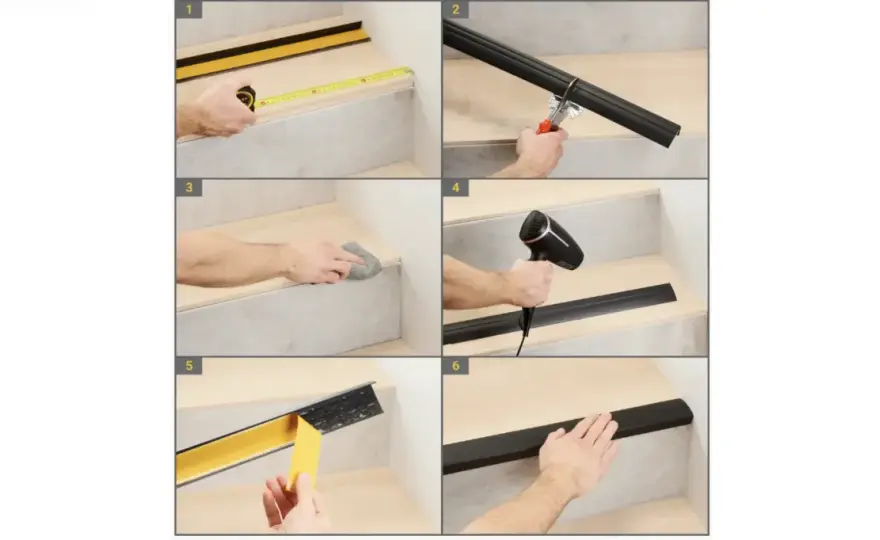 1
2
3
4
5
6